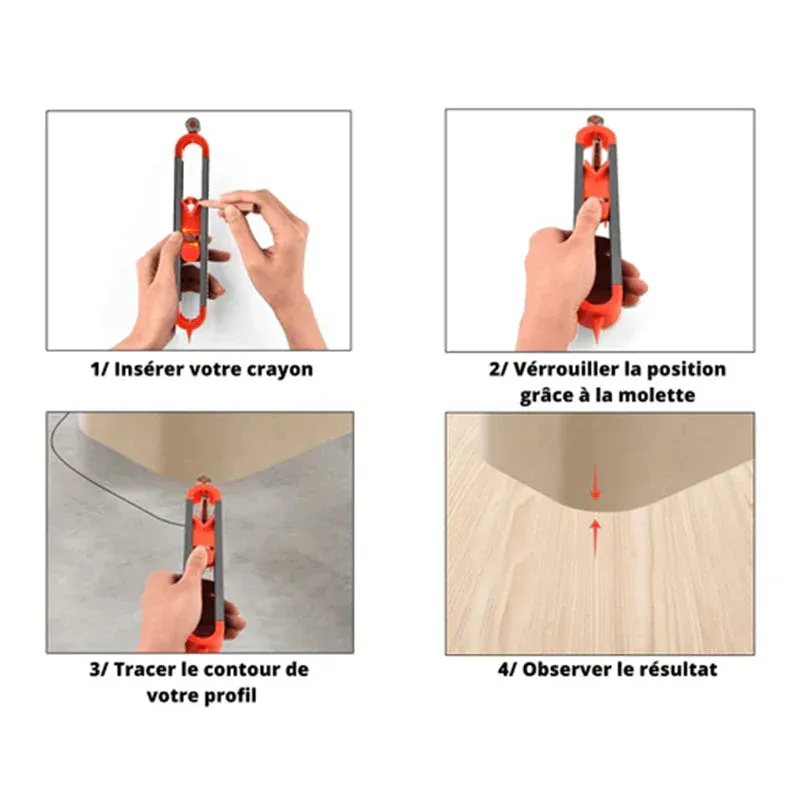 1/ Insérer votre crayon

2/ Vérrouiller la position grâce à la molette

3/ Tracer le contour de votre profil

4/ Observer le résultat