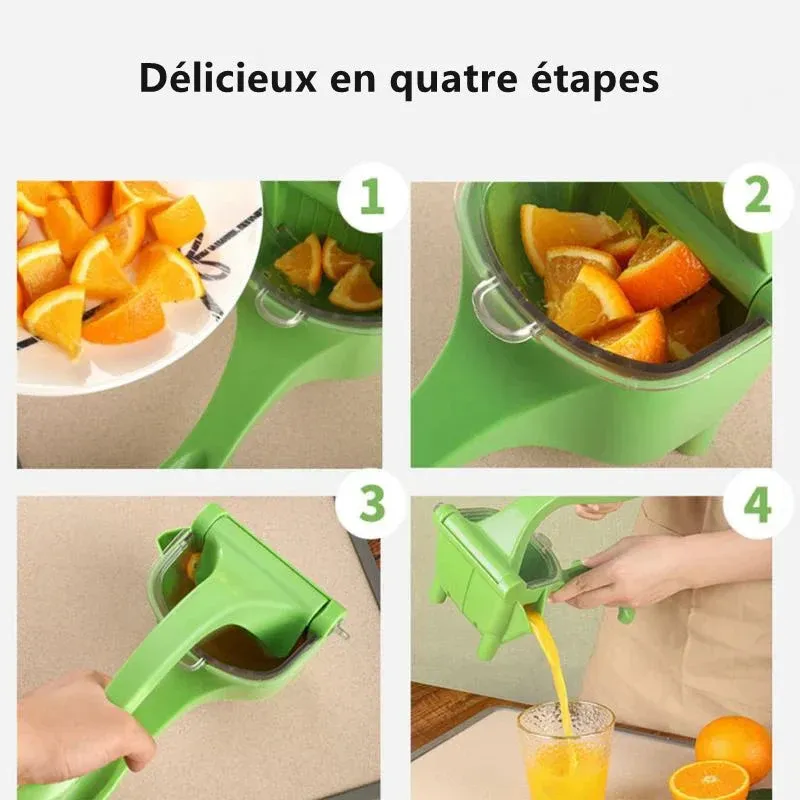 Délicieux en quatre étapes

1

2

3

4