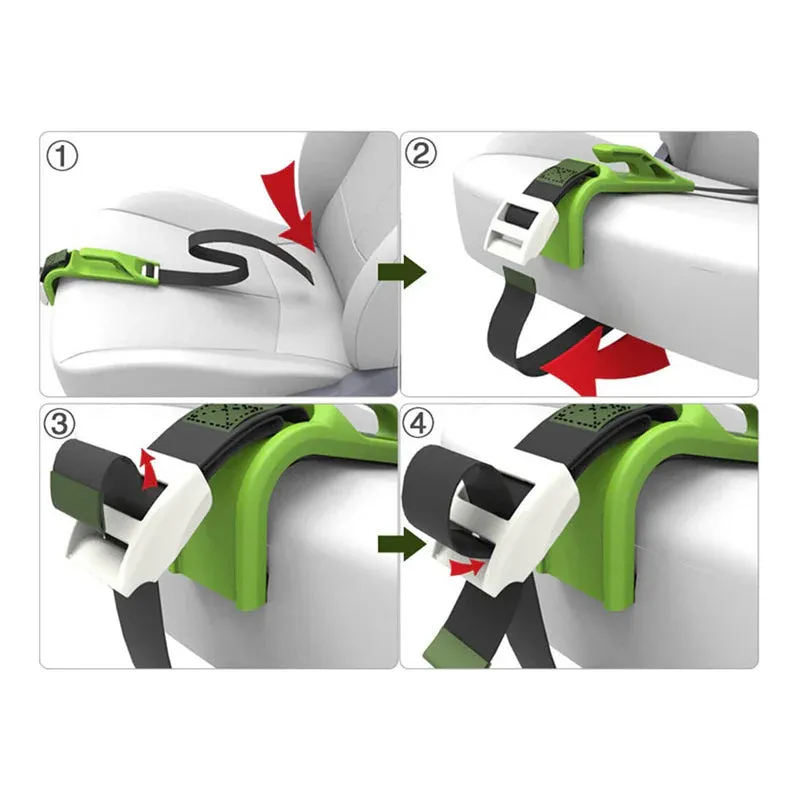 ①

②

③

④