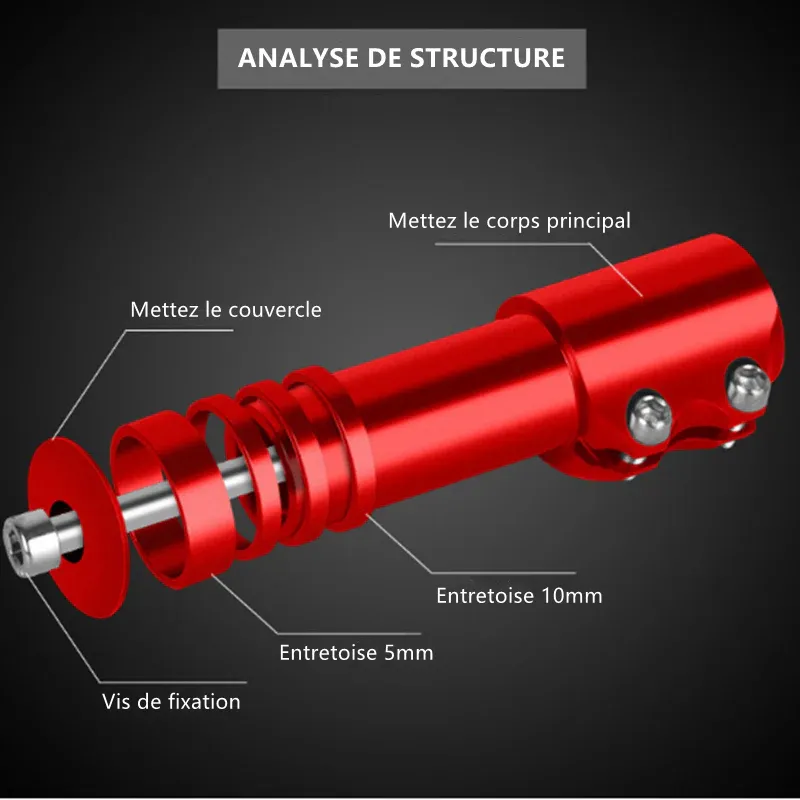 ANALYSE DE STRUCTURE

Mettez le corps principal

Mettez le couvercle

Entretoise 10mm

Entretoise 5mm

Vis de fixation