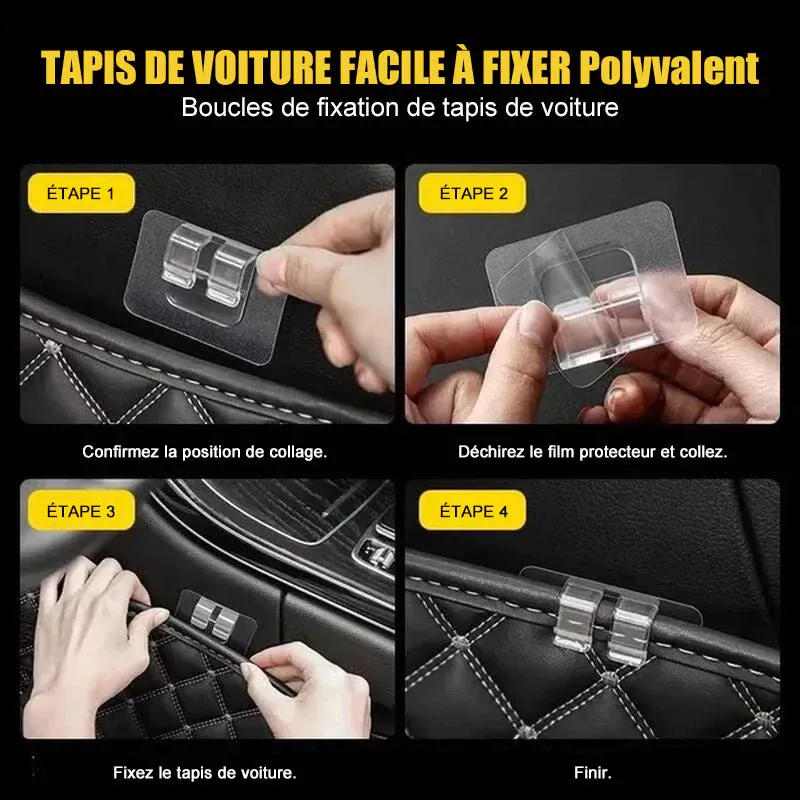 TAPIS DE VOITURE FACILE À FIXER Polyvalent
Boucles de fixation de tapis de voiture

ÉTAPE 1

Confirmez la position de collage.

ÉTAPE 2

Déchirez le film protecteur et collez.

ÉTAPE 3

Fixez le tapis de voiture.

ÉTAPE 4

Finir.