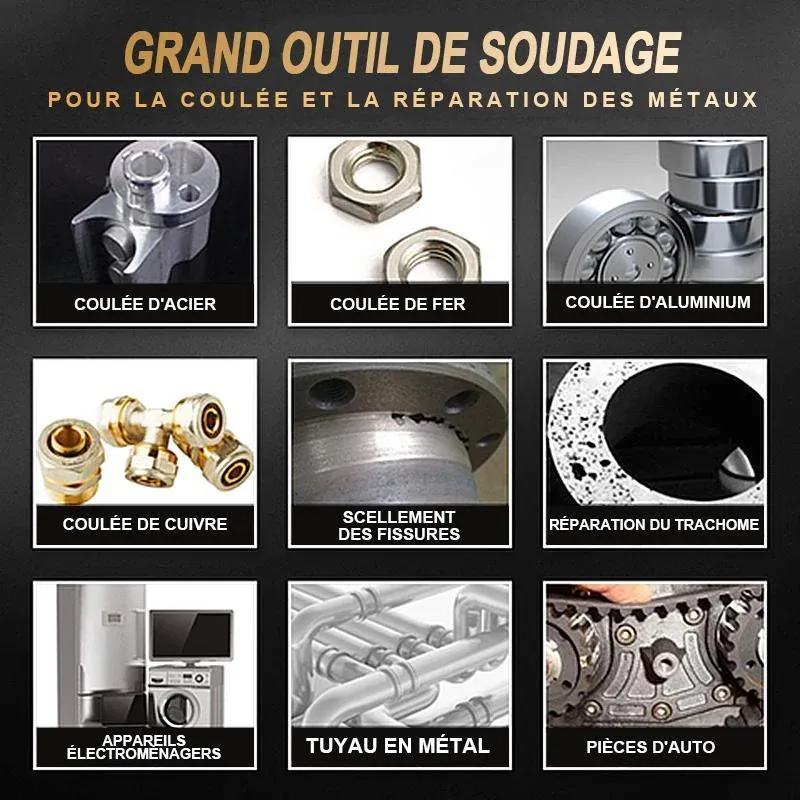 GRAND OUTIL DE SOUDAGE
POUR LA COULÉE ET LA RÉPARATION DES MÉTAUX

COULÉE D'ACIER

COULÉE DE FER

COULÉE D'ALUMINIUM

COULÉE DE CUIVRE

SCELLEMENT DES FISSURES

RÉPARATION DU TRACHOME

APPAREILS ÉLECTROMÉNAGERS

TUYAU EN MÉTAL

PIÈCES D'AUTO