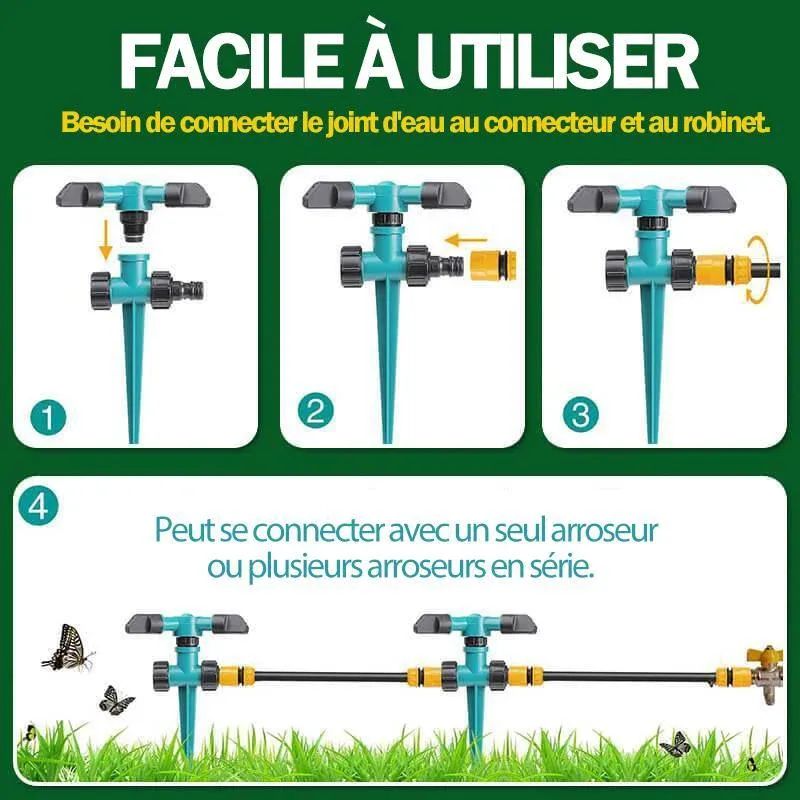 FACILE À UTILISER

Besoin de connecter le joint d'eau au connecteur et au robinet.

1

2

3

4

Peut se connecter avec un seul arroseur ou plusieurs arroseurs en série.