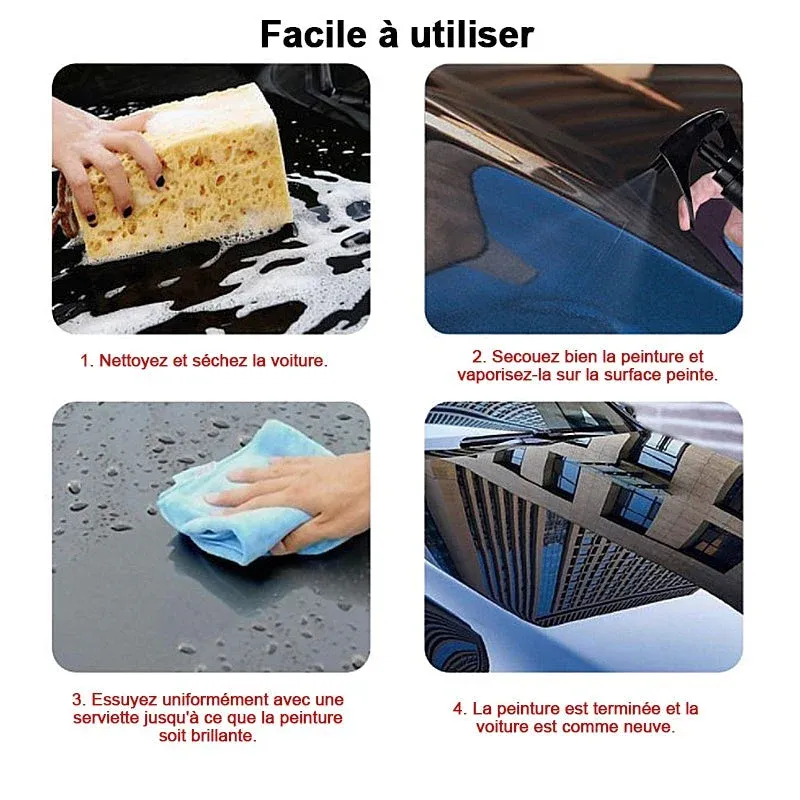 Facile à utiliser

1. Nettoyez et séchez la voiture.

2. Secouez bien la peinture et vaporisez-la sur la surface peinte.

3. Essuyez uniformément avec une serviette jusqu'à ce que la peinture soit brillante.

4. La peinture est terminée et la voiture est comme neuve.