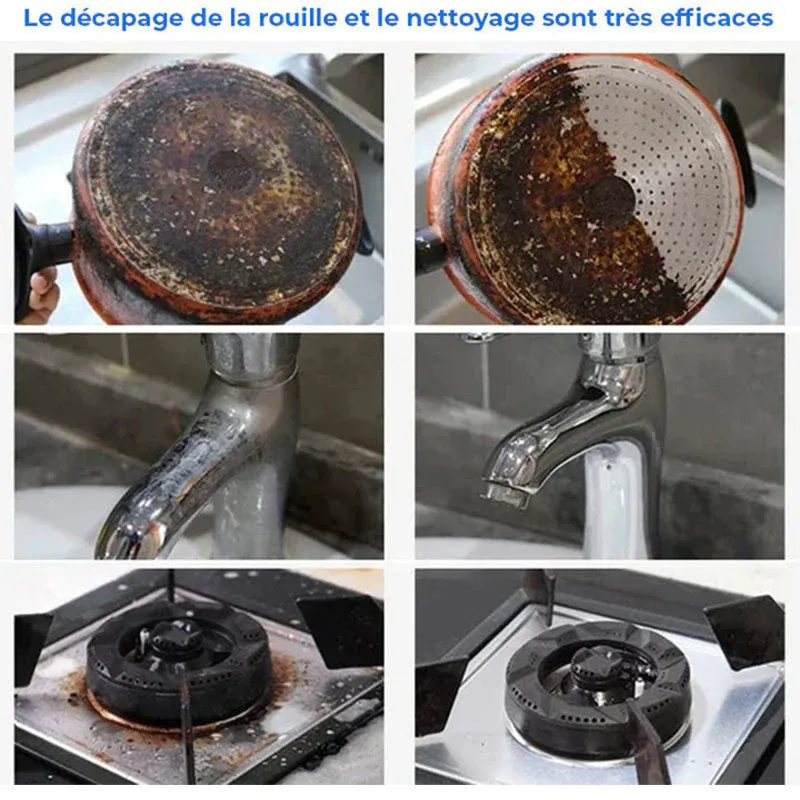 Le décapage de la rouille et le nettoyage sont très efficaces