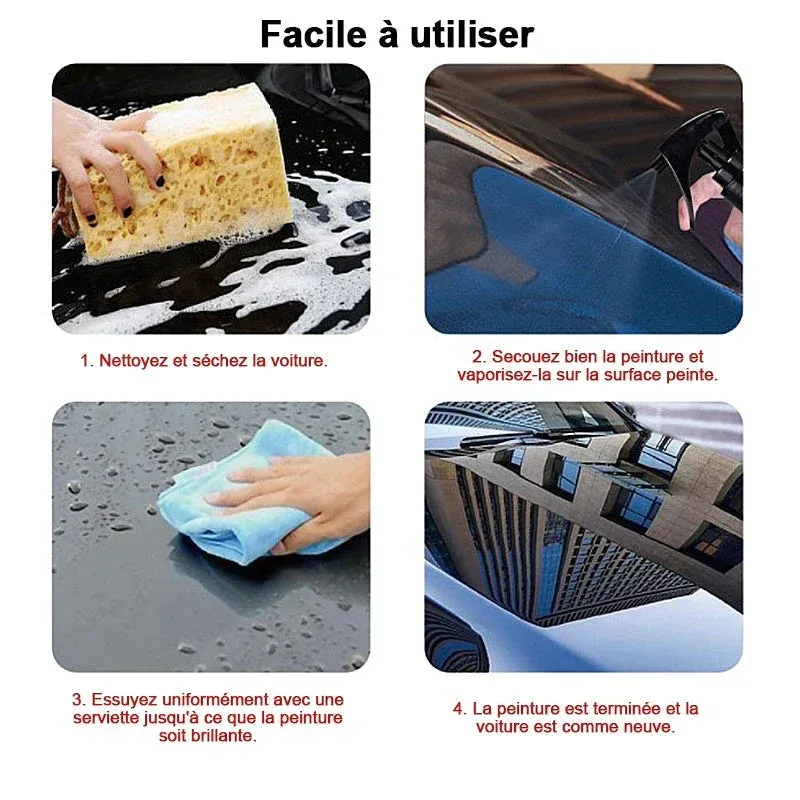 Facile à utiliser

1. Nettoyez et séchez la voiture.

2. Secouez bien la peinture et vaporisez-la sur la surface peinte.

3. Essuyez uniformément avec une serviette jusqu'à ce que la peinture soit brillante.

4. La peinture est terminée et la voiture est comme neuve.