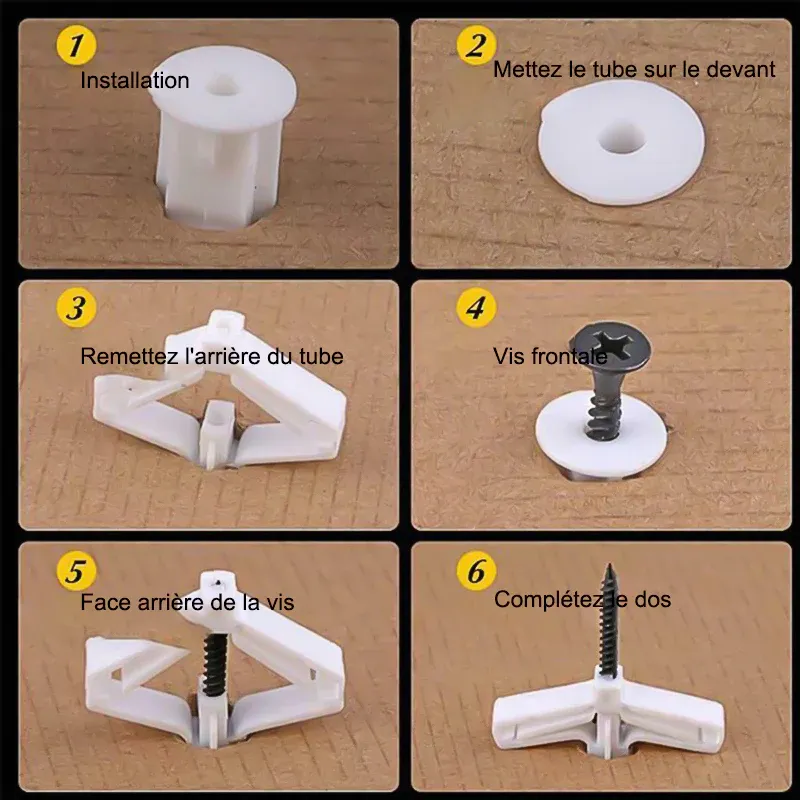 1
Installation

2
Mettez le tube sur le devant

3
Remettez l'arrière du tube

4
Vis frontale

5
Face arrière de la vis

6
Complétez le dos