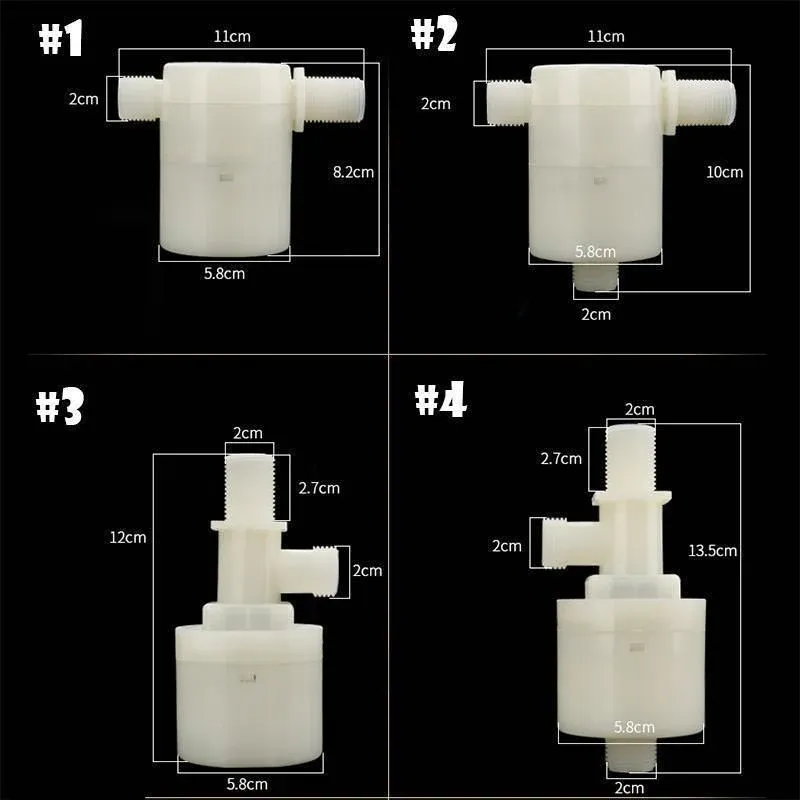 #1

11cm

2cm

8.2cm

5.8cm

#2

11cm

2cm

10cm

5.8cm

2cm

#3

2cm

2.7cm

12cm

2cm

5.8cm

#4

2cm

2.7cm

2cm

13.5cm

5.8cm

2cm