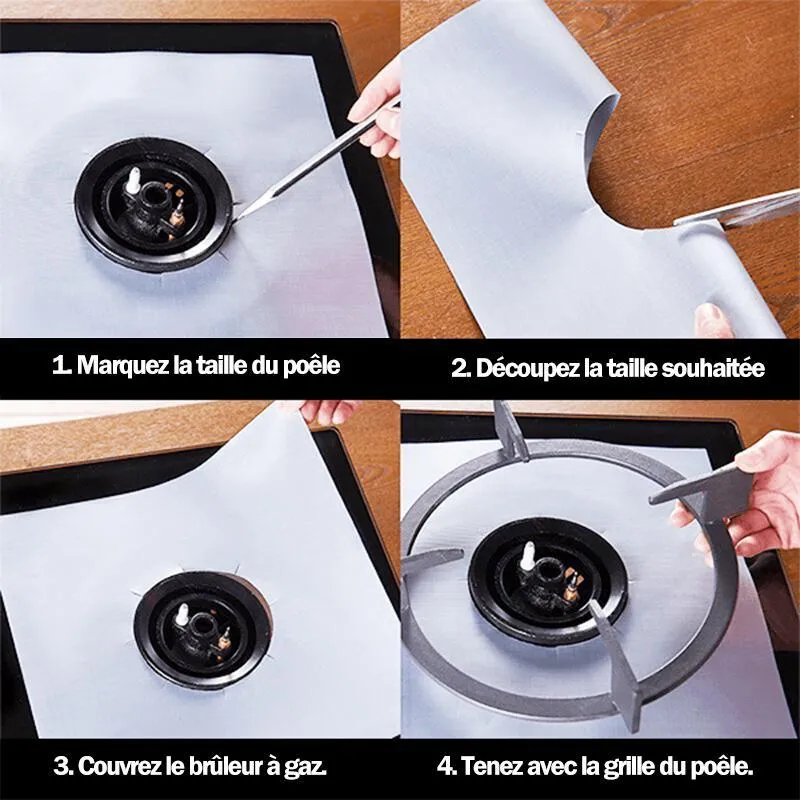 1. Marquez la taille du poêle

2. Découpez la taille souhaitée

3. Couvrez le brûleur à gaz.

4. Tenez avec la grille du poêle.