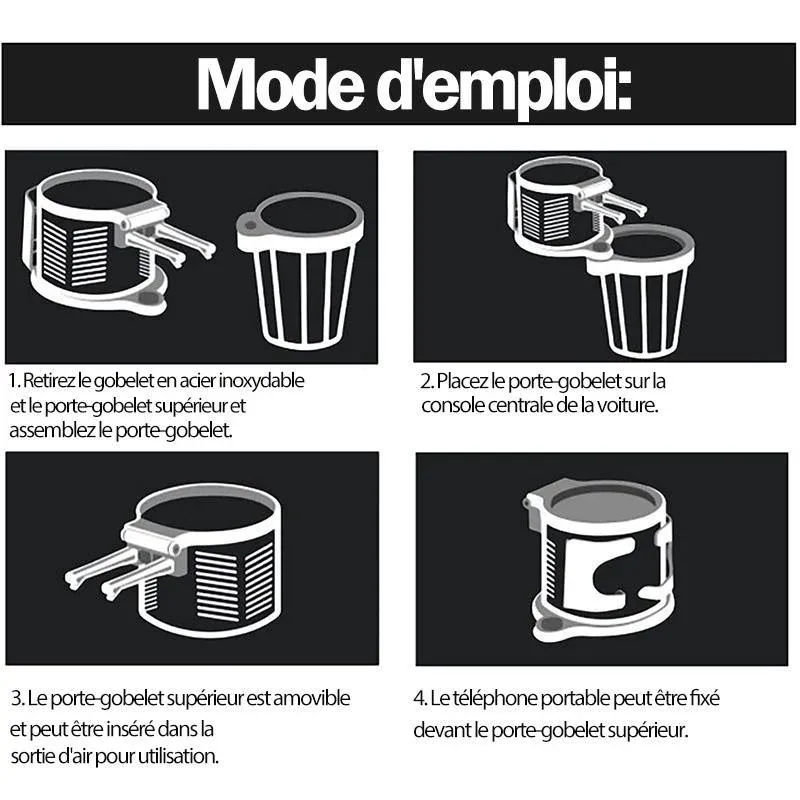 Mode d'emploi:

1. Retirez le gobelet en acier inoxydable et le porte-gobelet supérieur et assemblez le porte-gobelet.

2. Placez le porte-gobelet sur la console centrale de la voiture.

3. Le porte-gobelet supérieur est amovible et peut être inséré dans la sortie d'air pour utilisation.

4. Le téléphone portable peut être fixé devant le porte-gobelet supérieur.