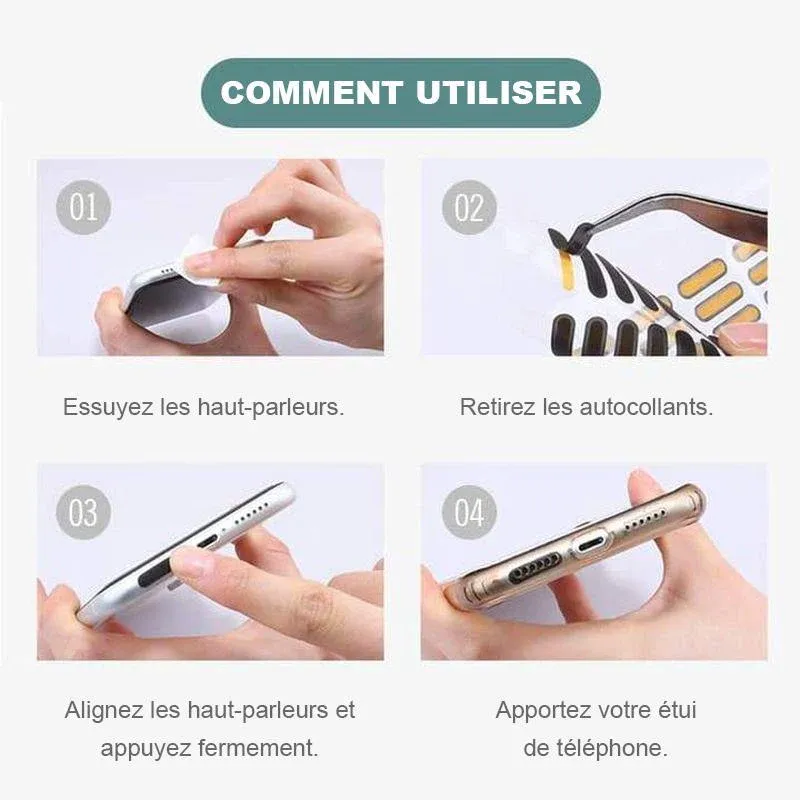 COMMENT UTILISER

01

Essuyez les haut-parleurs.

02

Retirez les autocollants.

03

Alignez les haut-parleurs et appuyez fermement.

04

Apportez votre étui de téléphone.