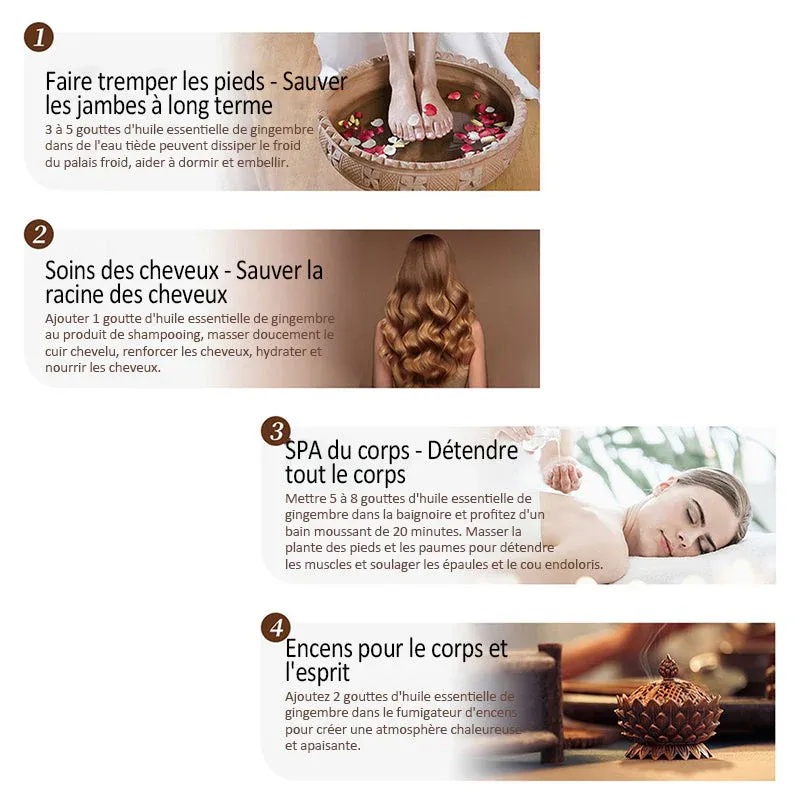 1

Faire tremper les pieds - Sauver les jambes à long terme

3 à 5 gouttes d'huile essentielle de gingembre dans de l'eau tiède peuvent dissiper le froid du palais froid, aider à dormir et embellir.

2

Soins des cheveux - Sauver la racine des cheveux

Ajouter 1 goutte d'huile essentielle de gingembre au produit de shampooing, masser doucement le cuir chevelu, renforcer les cheveux, hydrater et nourrir les cheveux.

3

SPA du corps - Détendre tout le corps

Mettre 5 à 8 gouttes d'huile essentielle de gingembre dans la baignoire et profitez d'un bain moussant de 20 minutes. Masser la plante des pieds et les paumes pour détendre les muscles et soulager les épaules et le cou endoloris.

4

Encens pour le corps et l'esprit

Ajoutez 2 gouttes d'huile essentielle de gingembre dans le fumigateur d'encens pour créer une atmosphère chaleureuse et apaisante.