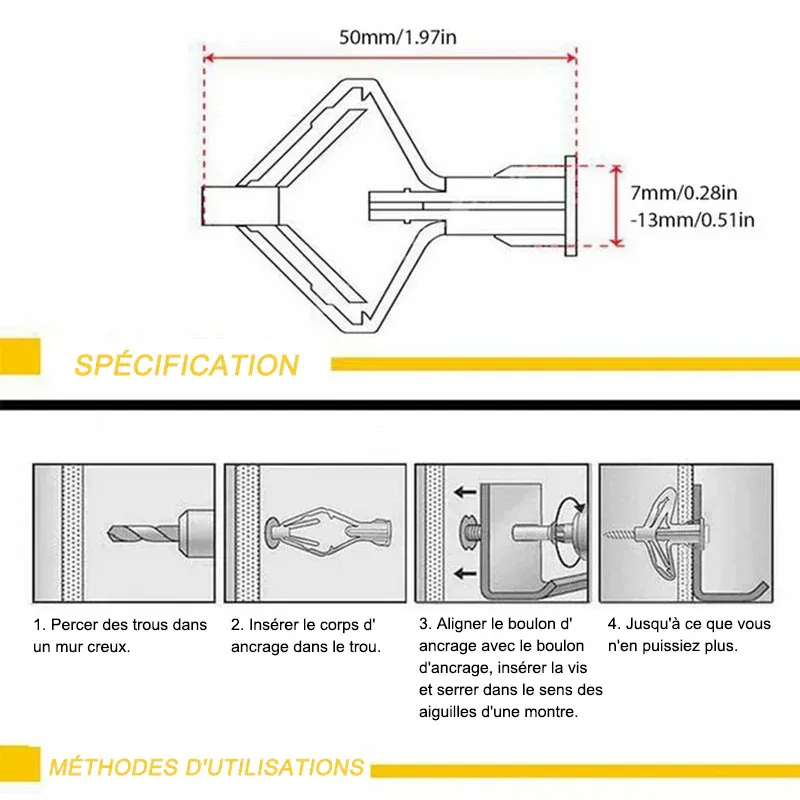 50mm/1.97in

7mm/0.28in
-13mm/0.51in

SPÉCIFICATION

1. Percer des trous dans un mur creux.

2. Insérer le corps d' ancrage dans le trou.

3. Aligner le boulon d' ancrage avec le boulon d'ancrage, insérer la vis et serrer dans le sens des aiguilles d'une montre.

4. Jusqu'à ce que vous n'en puissiez plus.

MÉTHODES D'UTILISATIONS