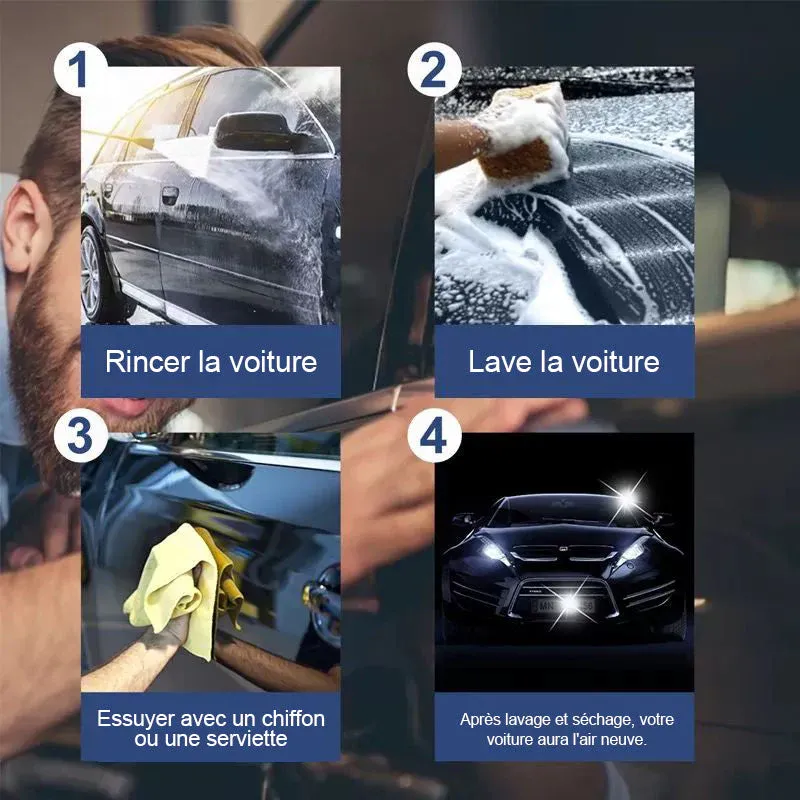 1

Rincer la voiture

2

Lave la voiture

3

Essuyer avec un chiffon ou une serviette

4

Après lavage et séchage, votre voiture aura l'air neuve.