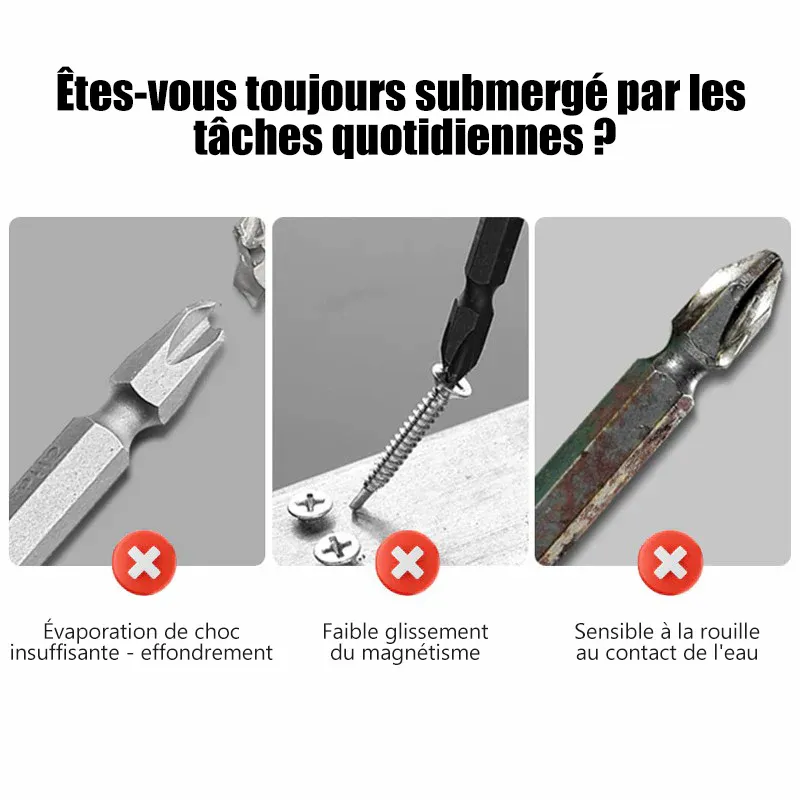 Êtes-vous toujours submergé par les tâches quotidiennes ?

Évaporation de choc insuffisante - effondrement

Faible glissement du magnétisme

Sensible à la rouille au contact de l'eau