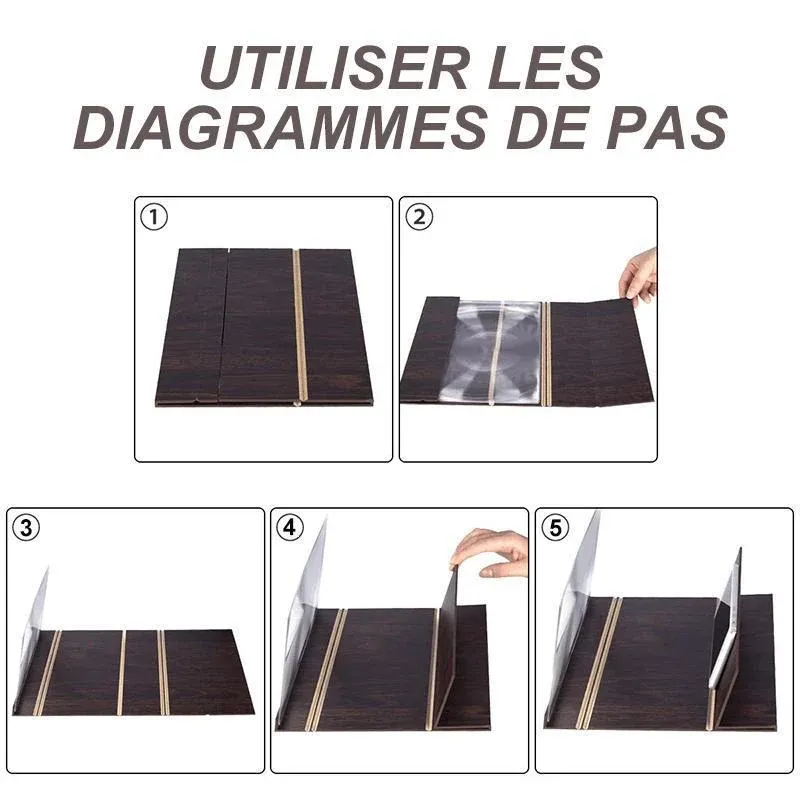 UTILISER LES DIAGRAMMES DE PAS

①

②

③

④

⑤