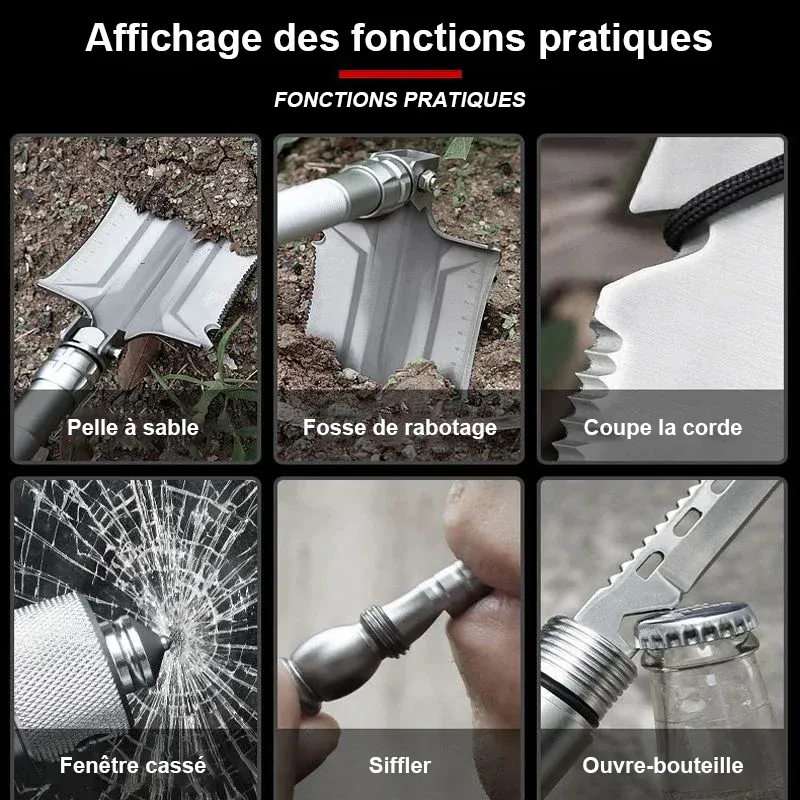 Affichage des fonctions pratiques

FONCTIONS PRATIQUES

Pelle à sable

Fosse de rabotage

Coupe la corde

Fenêtre cassé

Siffler

Ouvre-bouteille