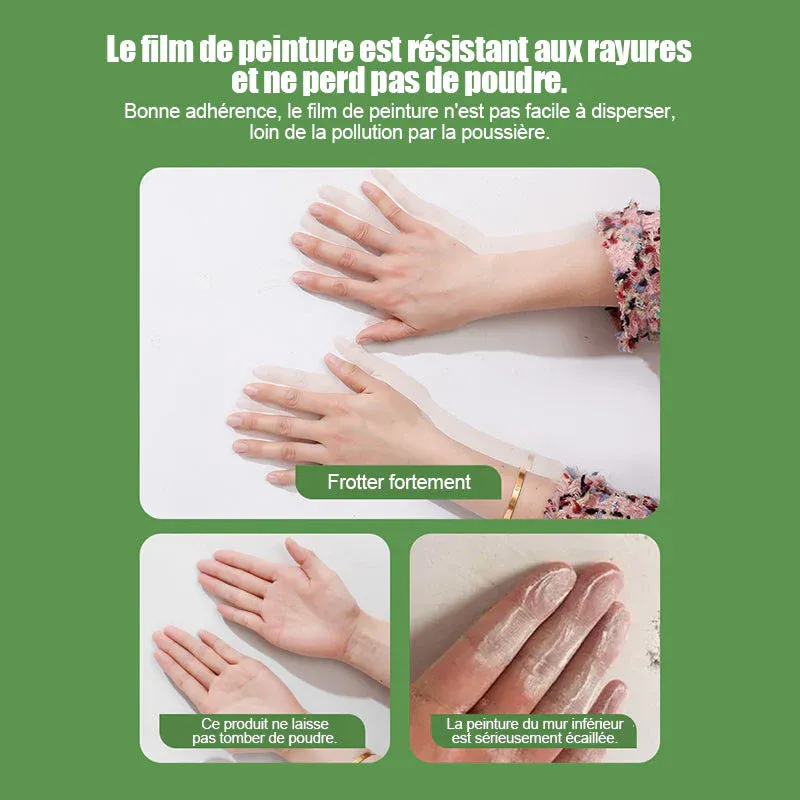 Le film de peinture est résistant aux rayures et ne perd pas de poudre.
Bonne adhérence, le film de peinture n'est pas facile à disperser, loin de la pollution par la poussière.

Frotter fortement

Ce produit ne laisse pas tomber de poudre.

La peinture du mur inférieur est sérieusement écaillée.