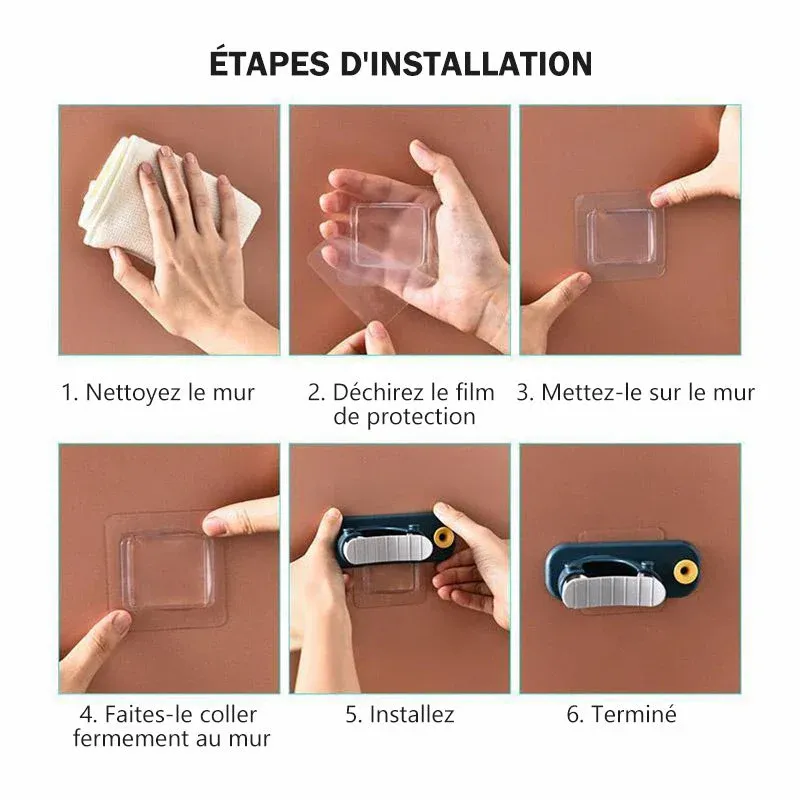 ÉTAPES D'INSTALLATION

1. Nettoyez le mur

2. Déchirez le film de protection

3. Mettez-le sur le mur

4. Faites-le coller fermement au mur

5. Installez

6. Terminé