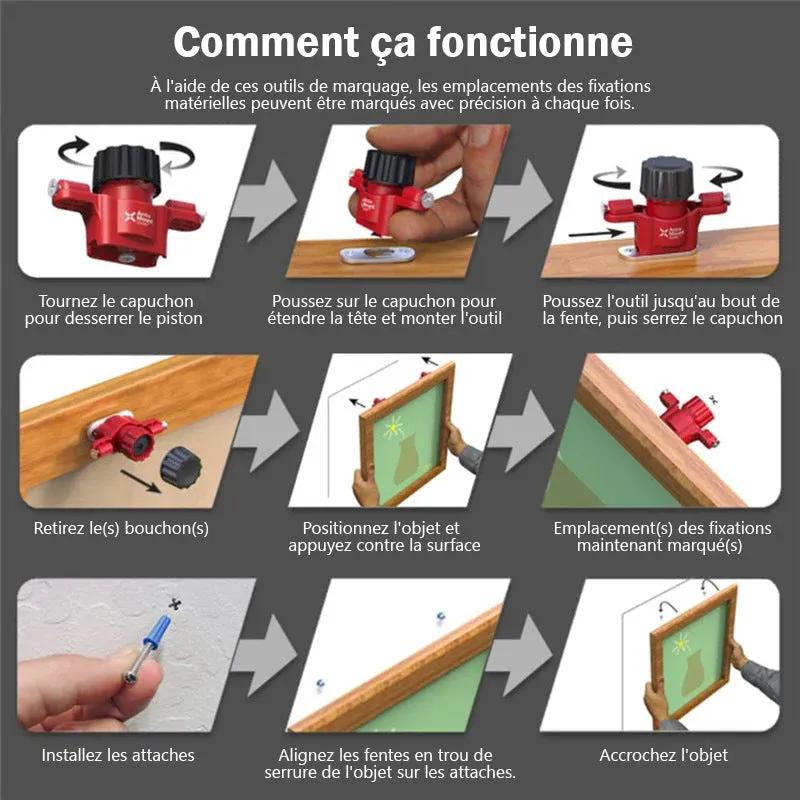 Comment ça fonctionne

À l'aide de ces outils de marquage, les emplacements des fixations matérielles peuvent être marqués avec précision à chaque fois.

Tournez le capuchon pour desserrer le piston

Poussez sur le capuchon pour étendre la tête et monter l'outil

Poussez l'outil jusqu'au bout de la fente, puis serrez le capuchon

Retirez le(s) bouchon(s)

Positionnez l'objet et appuyez contre la surface

Emplacement(s) des fixations maintenant marqué(s)

Installez les attaches

Alignez les fentes en trou de serrure de l'objet sur les attaches.

Accrochez l'objet