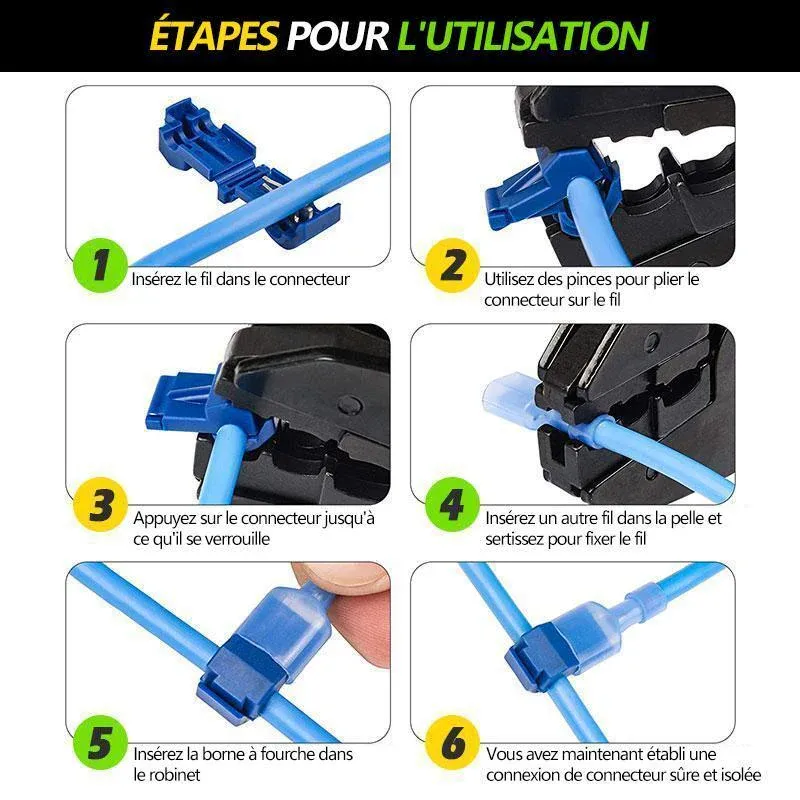 ÉTAPES POUR L'UTILISATION

1
Insérez le fil dans le connecteur

2
Utilisez des pinces pour plier le connecteur sur le fil

3
Appuyez sur le connecteur jusqu'à ce qu'il se verrouille

4
Insérez un autre fil dans la pelle et sertissez pour fixer le fil

5
Insérez la borne à fourche dans le robinet

6
Vous avez maintenant établi une connexion de connecteur sûre et isolée