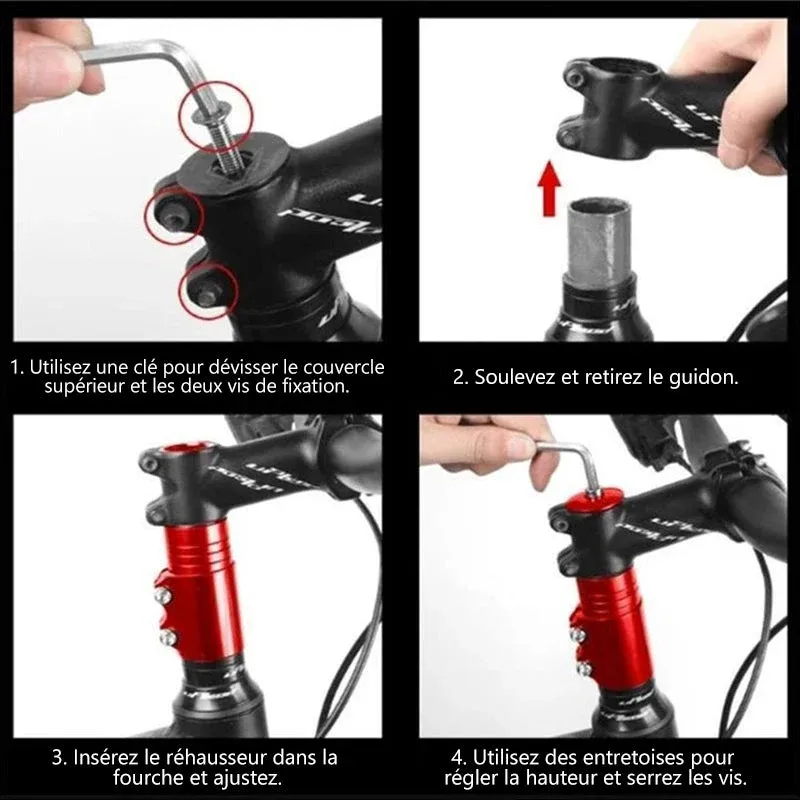 1. Utilisez une clé pour dévisser le couvercle supérieur et les deux vis de fixation.

2. Soulevez et retirez le guidon.

3. Insérez le réhausseur dans la fourche et ajustez.

4. Utilisez des entretoises pour régler la hauteur et serrez les vis.