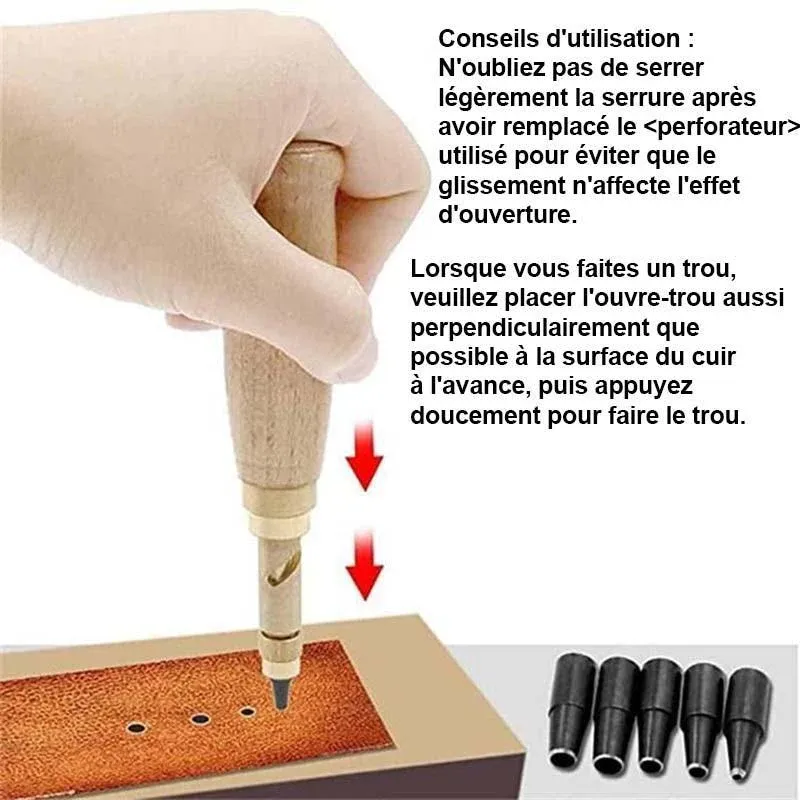 Conseils d'utilisation :
N'oubliez pas de serrer légèrement la serrure après avoir remplacé le <perforateur> utilisé pour éviter que le glissement n'affecte l'effet d'ouverture.

Lorsque vous faites un trou, veuillez placer l'ouvre-trou aussi perpendiculairement que possible à la surface du cuir à l'avance, puis appuyez doucement pour faire le trou.