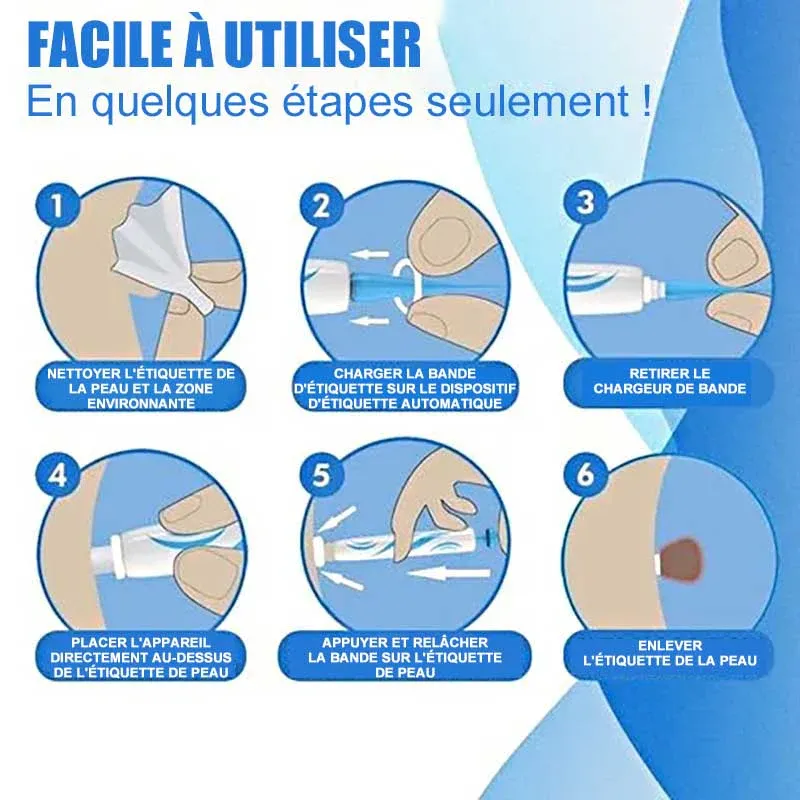 FACILE À UTILISER
En quelques étapes seulement !

1
NETTOYER L'ÉTIQUETTE DE LA PEAU ET LA ZONE ENVIRONNANTE

2
CHARGER LA BANDE D'ÉTIQUETTE SUR LE DISPOSITIF D'ÉTIQUETTE AUTOMATIQUE

3
RETIRER LE CHARGEUR DE BANDE

4
PLACER L'APPAREIL DIRECTEMENT AU-DESSUS DE L'ÉTIQUETTE DE PEAU

5
APPUYER ET RELÂCHER LA BANDE SUR L'ÉTIQUETTE DE PEAU

6
ENLEVER L'ÉTIQUETTE DE LA PEAU