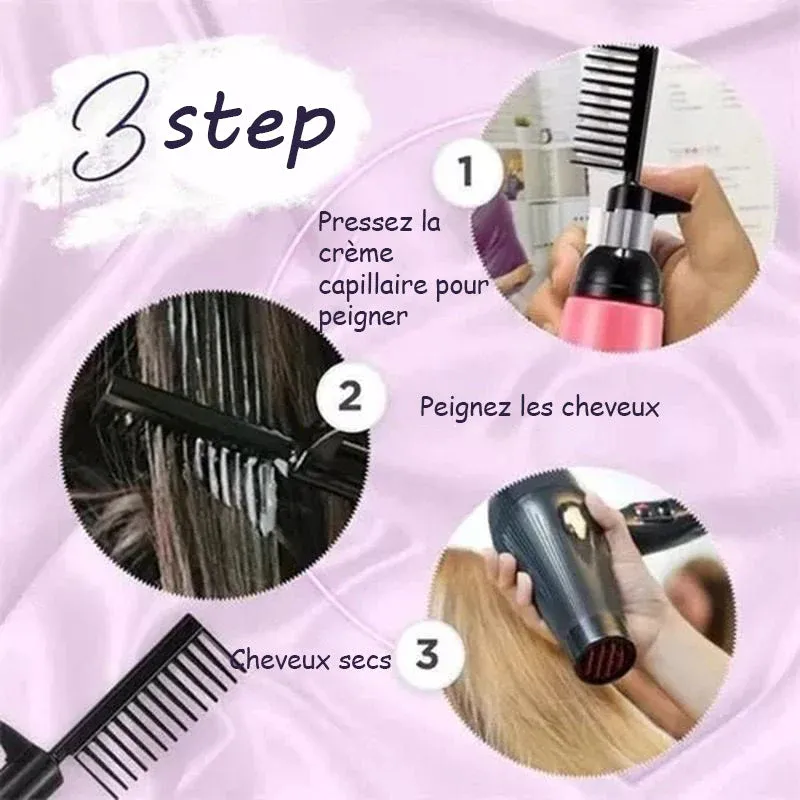 3 step

1

Pressez la crème capillaire pour peigner

2

Peignez les cheveux

Cheveux secs

3