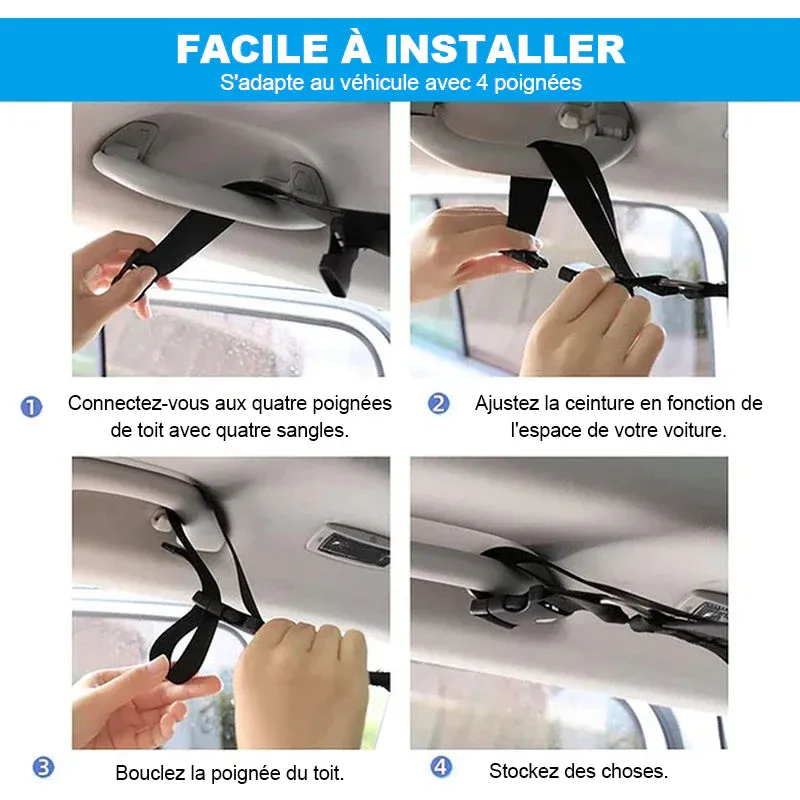 FACILE À INSTALLER
S'adapte au véhicule avec 4 poignées

1 Connectez-vous aux quatre poignées de toit avec quatre sangles.

2 Ajustez la ceinture en fonction de l'espace de votre voiture.

3 Bouclez la poignée du toit.

4 Stockez des choses.