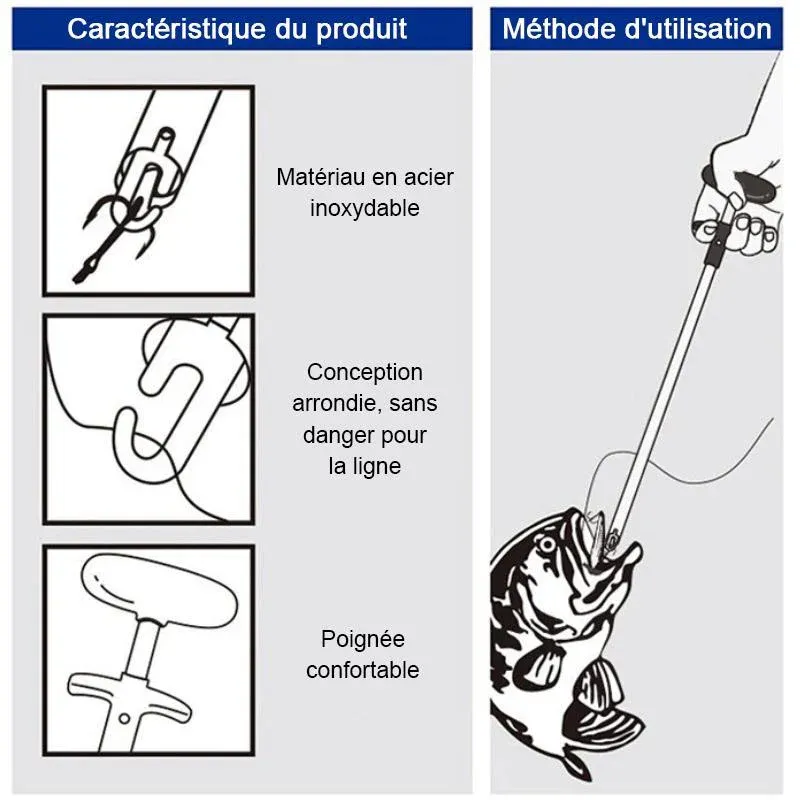 Caractéristique du produit

Matériau en acier inoxydable

Conception arrondie, sans danger pour la ligne

Poignée confortable

Méthode d'utilisation