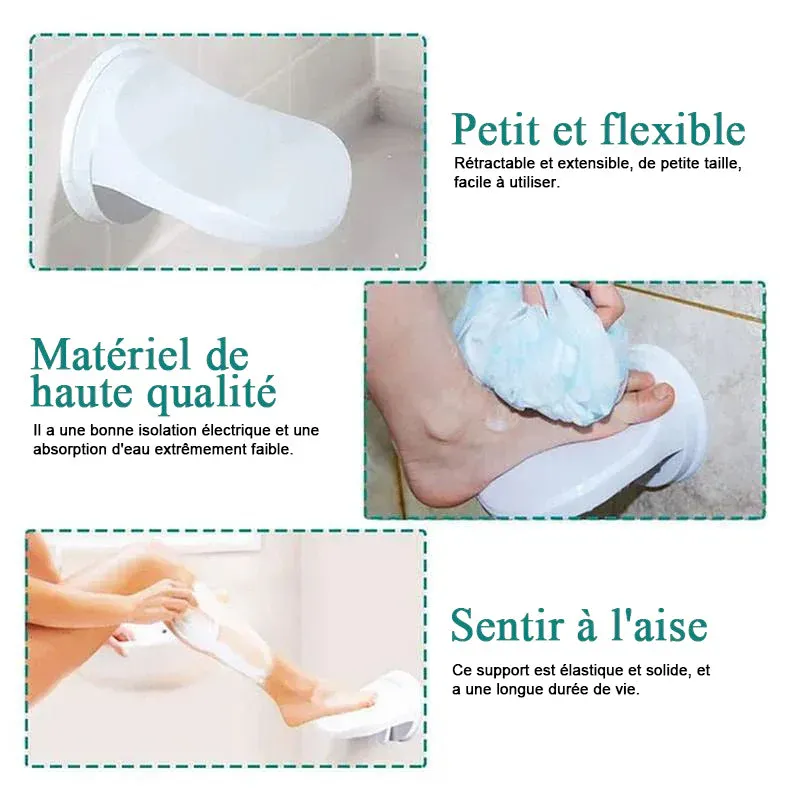 Petit et flexible

Rétractable et extensible, de petite taille, facile à utiliser.

Matériel de haute qualité

Il a une bonne isolation électrique et une absorption d'eau extrêmement faible.

Sentir à l'aise

Ce support est élastique et solide, et a une longue durée de vie.