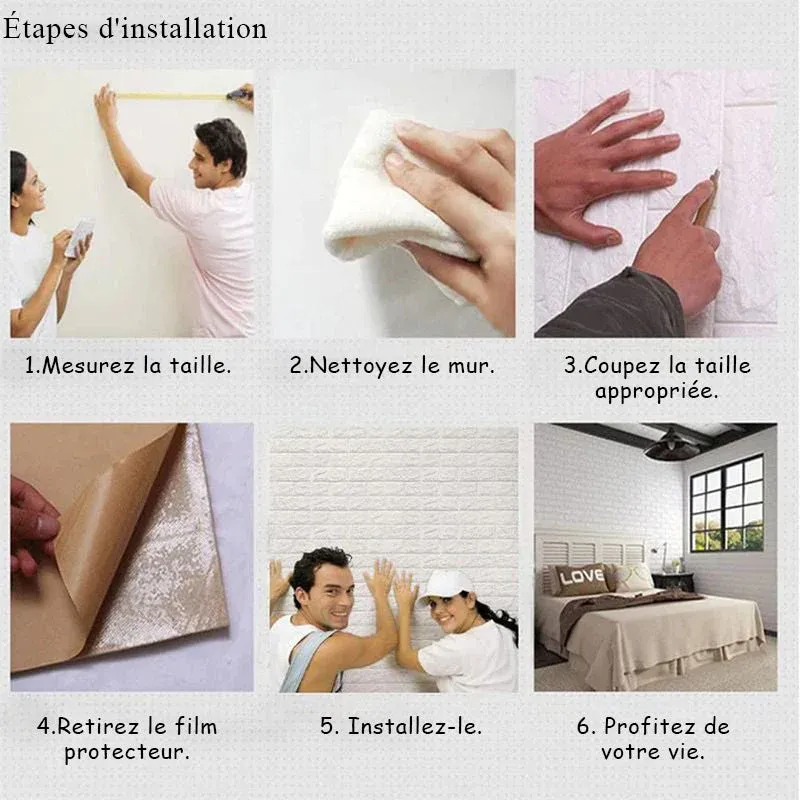 Étapes d'installation

1.Mesurez la taille.

2.Nettoyez le mur.

3.Coupez la taille appropriée.

LOVE

4.Retirez le film protecteur.

5. Installez-le.

6. Profitez de votre vie.