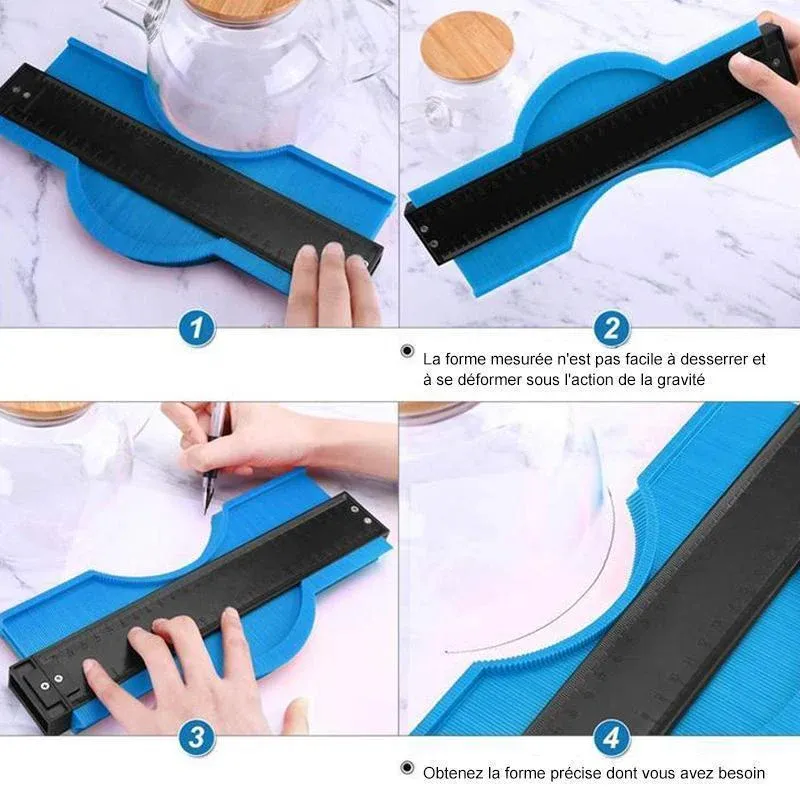 1

2

La forme mesurée n'est pas facile à desserrer et à se déformer sous l'action de la gravité

3

4

Obtenez la forme précise dont vous avez besoin