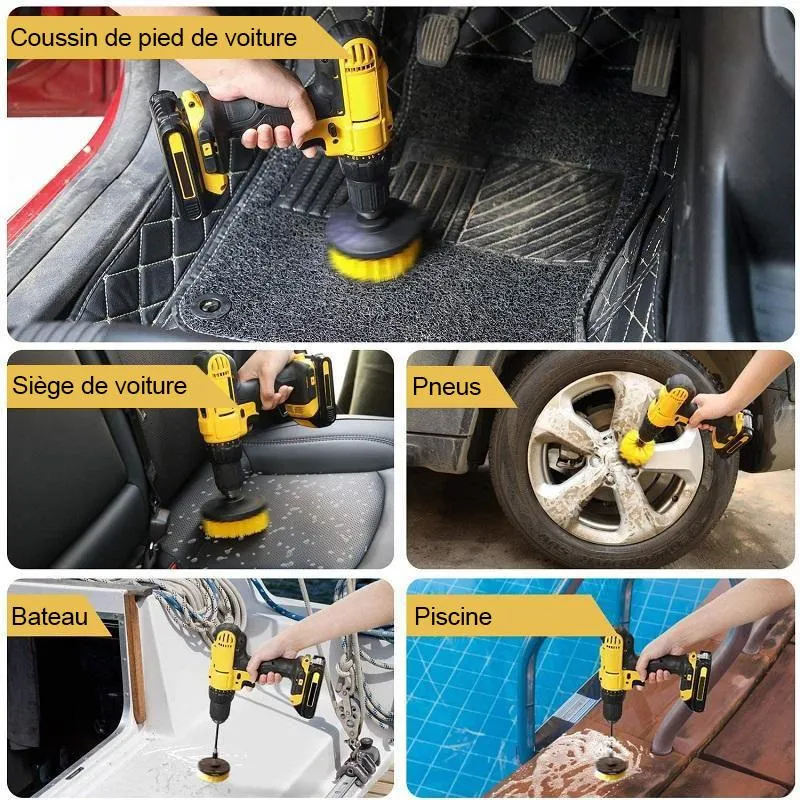 Coussin de pied de voiture

Siège de voiture

Pneus

Bateau

Piscine