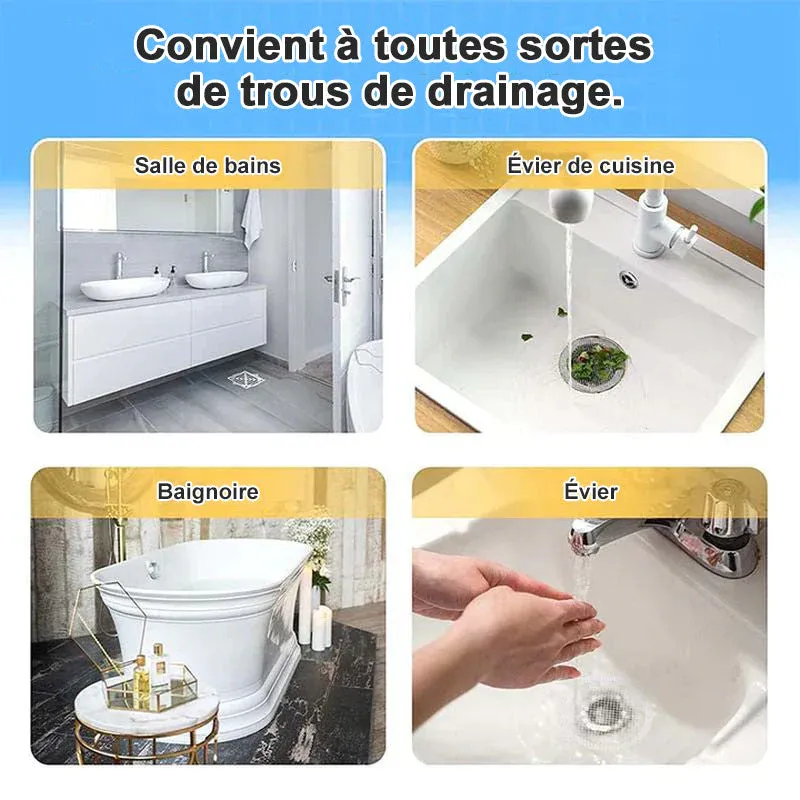 Convient à toutes sortes de trous de drainage.

Salle de bains

Évier de cuisine

Baignoire

Évier