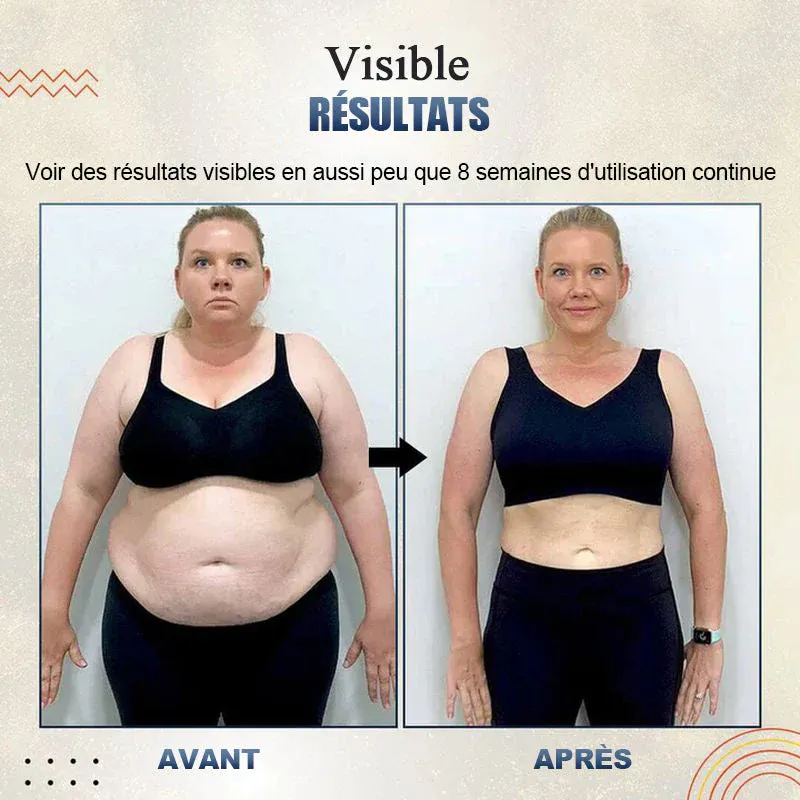 Visible
RÉSULTATS

Voir des résultats visibles en aussi peu que 8 semaines d'utilisation continue

AVANT

APRÈS