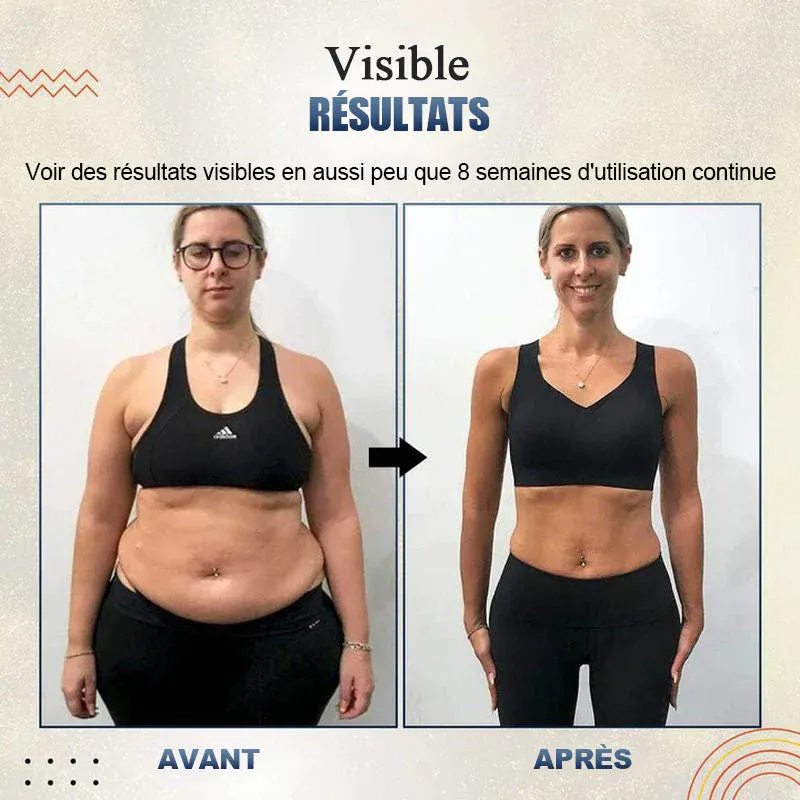 Visible
RÉSULTATS

Voir des résultats visibles en aussi peu que 8 semaines d'utilisation continue

adidas

AVANT

APRÈS