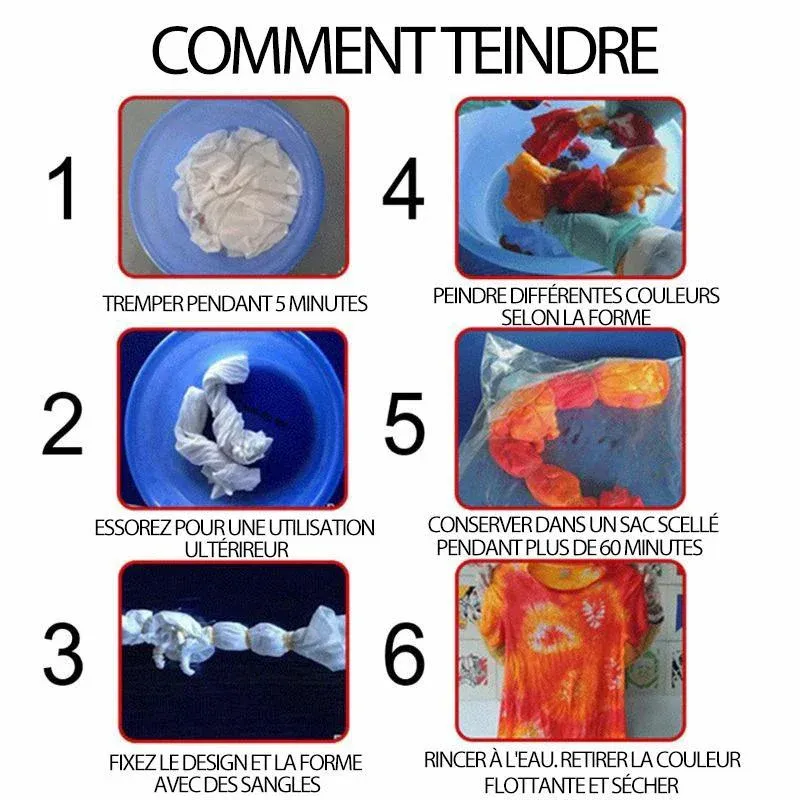 COMMENT TEINDRE

1

TREMPER PENDANT 5 MINUTES

2

ESSOREZ POUR UNE UTILISATION ULTÉRIREUR

3

FIXEZ LE DESIGN ET LA FORME AVEC DES SANGLES

4

PEINDRE DIFFÉRENTES COULEURS SELON LA FORME

5

CONSERVER DANS UN SAC SCELLÉ PENDANT PLUS DE 60 MINUTES

6

RINCER À L'EAU. RETIRER LA COULEUR FLOTTANTE ET SÉCHER