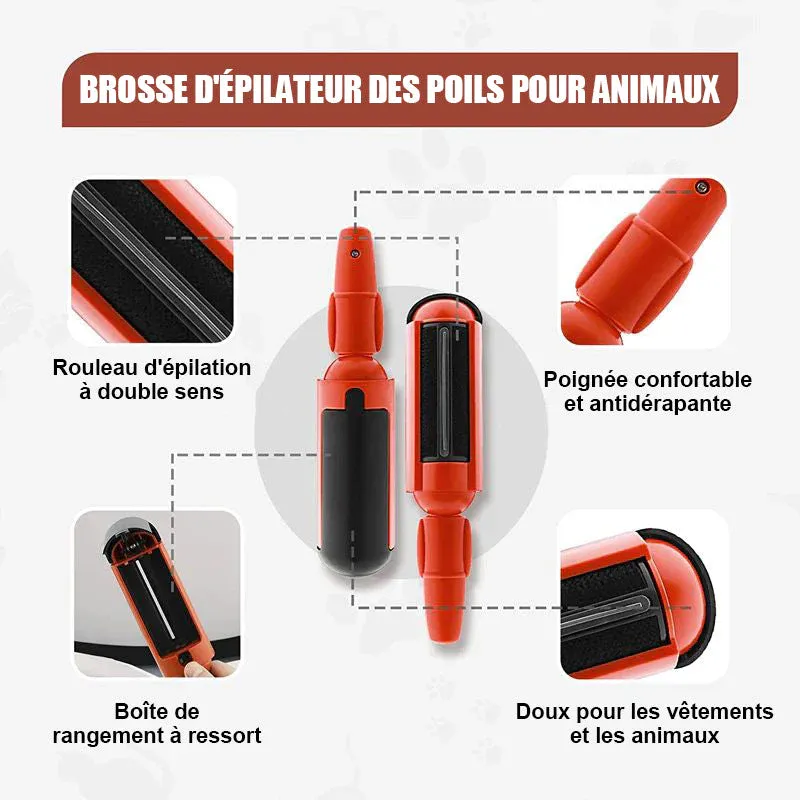 BROSSE D'ÉPILATEUR DES POILS POUR ANIMAUX

Rouleau d'épilation à double sens

Poignée confortable et antidérapante

Boîte de rangement à ressort

Doux pour les vêtements et les animaux