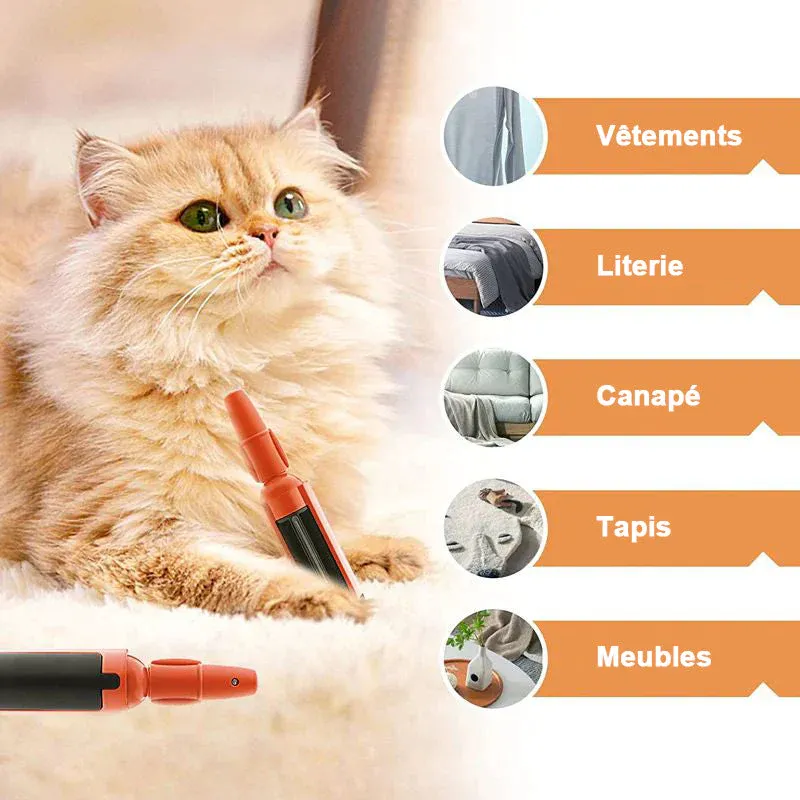 Vêtements

Literie

Canapé

Tapis

Meubles